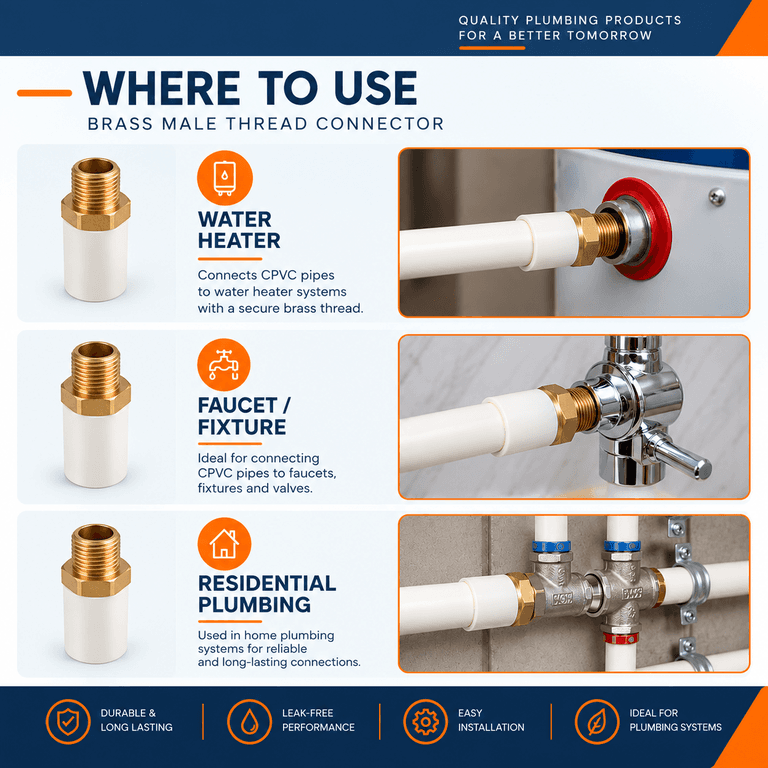 QUALITY PLUMBING PRODUCTS
FOR A BETTER TOMORROW

WHERE TO USE
BRASS MALE THREAD CONNECTOR

WATER
HEATER

Connects CPVC pipes to water heater systems with a secure brass thread.

FAUCET /
FIXTURE

Ideal for connecting CPVC pipes to faucets, fixtures and valves.

RESIDENTIAL
PLUMBING

Used in home plumbing systems for reliable and long-lasting connections.

DURABLE &
LONG LASTING

LEAK-FREE
PERFORMANCE

EASY
INSTALLATION

IDEAL FOR
PLUMBING SYSTEMS