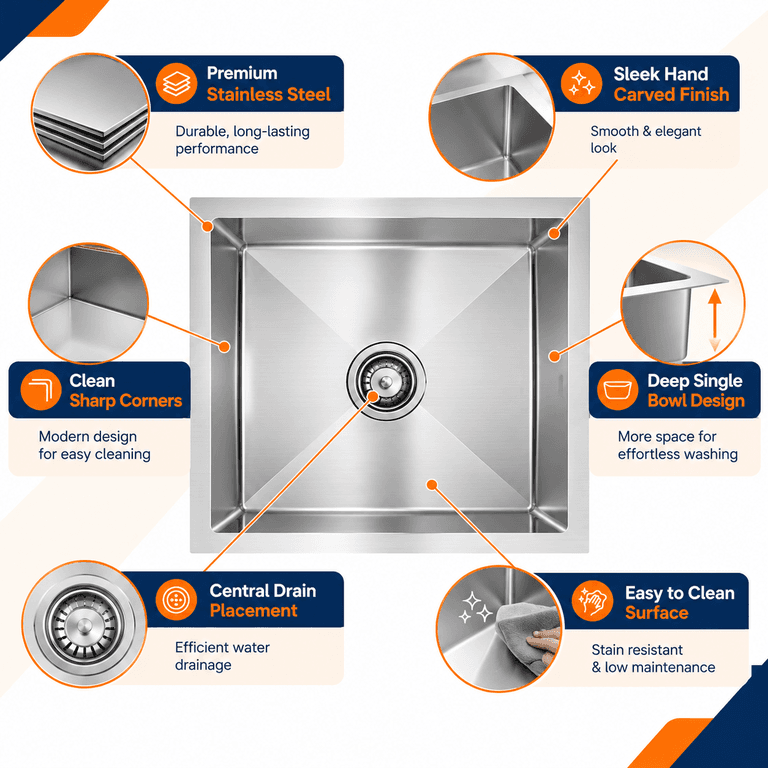 Premium
Stainless Steel

Durable, long-lasting performance

Sleek Hand
Carved Finish

Smooth & elegant look

Clean
Sharp Corners

Modern design for easy cleaning

Deep Single
Bowl Design

More space for effortless washing

Central Drain
Placement

Efficient water drainage

Easy to Clean
Surface

Stain resistant & low maintenance